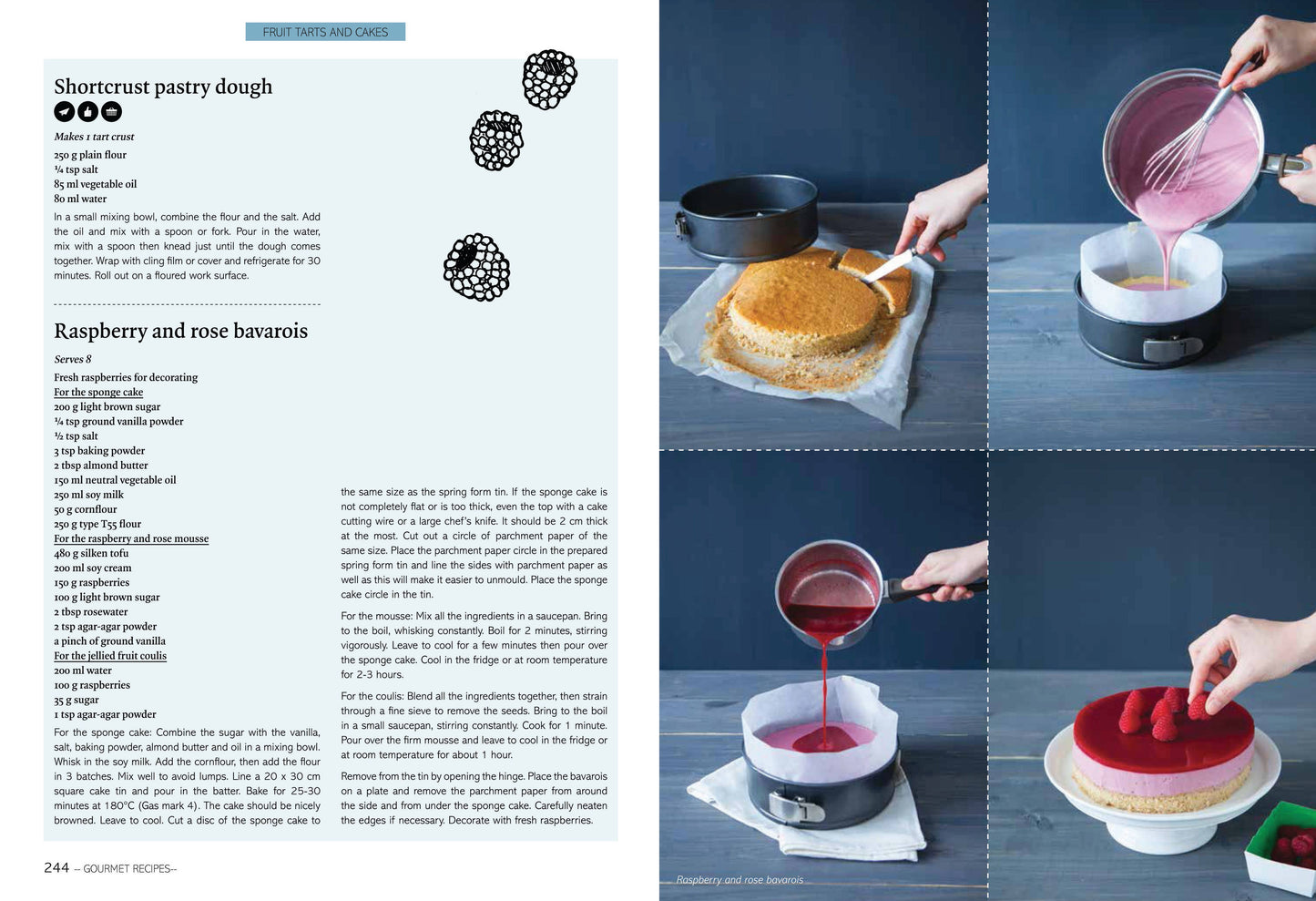 FRUIT TARTS AND CAKES

Shortcrust pastry dough

Makes 1 tart crust

250 g plain flour
¼ tsp salt
85 ml vegetable oil
80 ml water

In a small mixing bowl, combine the flour and the salt. Add the oil and mix with a spoon or fork. Pour in the water, mix with a spoon then knead just until the dough comes together. Wrap with cling film or cover and refrigerate for 30 minutes. Roll out on a floured work surface.

Raspberry and rose bavarois

Serves 8

Fresh raspberries for decorating
For the sponge cake
200 g light brown sugar
¼ tsp ground vanilla powder
½ tsp salt
3 tsp baking powder
2 tbsp almond butter
150 ml neutral vegetable oil
250 ml soy milk
50 g cornflour
250 g type T55 flour
For the raspberry and rose mousse
480 g silken tofu
200 ml soy cream
150 g raspberries
100 g light brown sugar
2 tbsp rosewater
2 tsp agar-agar powder
a pinch of ground vanilla
For the jellied fruit coulis
200 ml water
100 g raspberries
35 g sugar
1 tsp agar-agar powder

For the sponge cake: Combine the sugar with the vanilla, salt, baking powder, almond butter and oil in a mixing bowl. Whisk in the soy milk. Add the cornflour, then add the flour in 3 batches. Mix well to avoid lumps. Line a 20 x 30 cm square cake tin and pour in the batter. Bake for 25-30 minutes at 180°C (Gas mark 4). The cake should be nicely browned. Leave to cool. Cut a disc of the sponge cake to the same size as the spring form tin. If the sponge cake is not completely flat or is too thick, even the top with a cake cutting wire or a large chef's knife. It should be 2 cm thick at the most. Cut out a circle of parchment paper of the same size. Place the parchment paper circle in the prepared spring form tin and line the sides with parchment paper as well as this will make it easier to unmould. Place the sponge cake circle in the tin.

For the mousse: Mix all the ingredients in a saucepan. Bring to the boil, whisking constantly. Boil for 2 minutes, stirring vigorously. Leave to cool for a few minutes then pour over the sponge cake. Cool in the fridge or at room temperature for 2-3 hours.

For the coulis: Blend all the ingredients together, then strain through a fine sieve to remove the seeds. Bring to the boil in a small saucepan, stirring constantly. Cook for 1 minute. Pour over the firm mousse and leave to cool in the fridge or at room temperature for about 1 hour.

Remove from the tin by opening the hinge. Place the bavarois on a plate and remove the parchment paper from around the side and from under the sponge cake. Carefully neaten the edges if necessary. Decorate with fresh raspberries.

244 -- GOURMET RECIPES--

Raspberry and rose bavarois